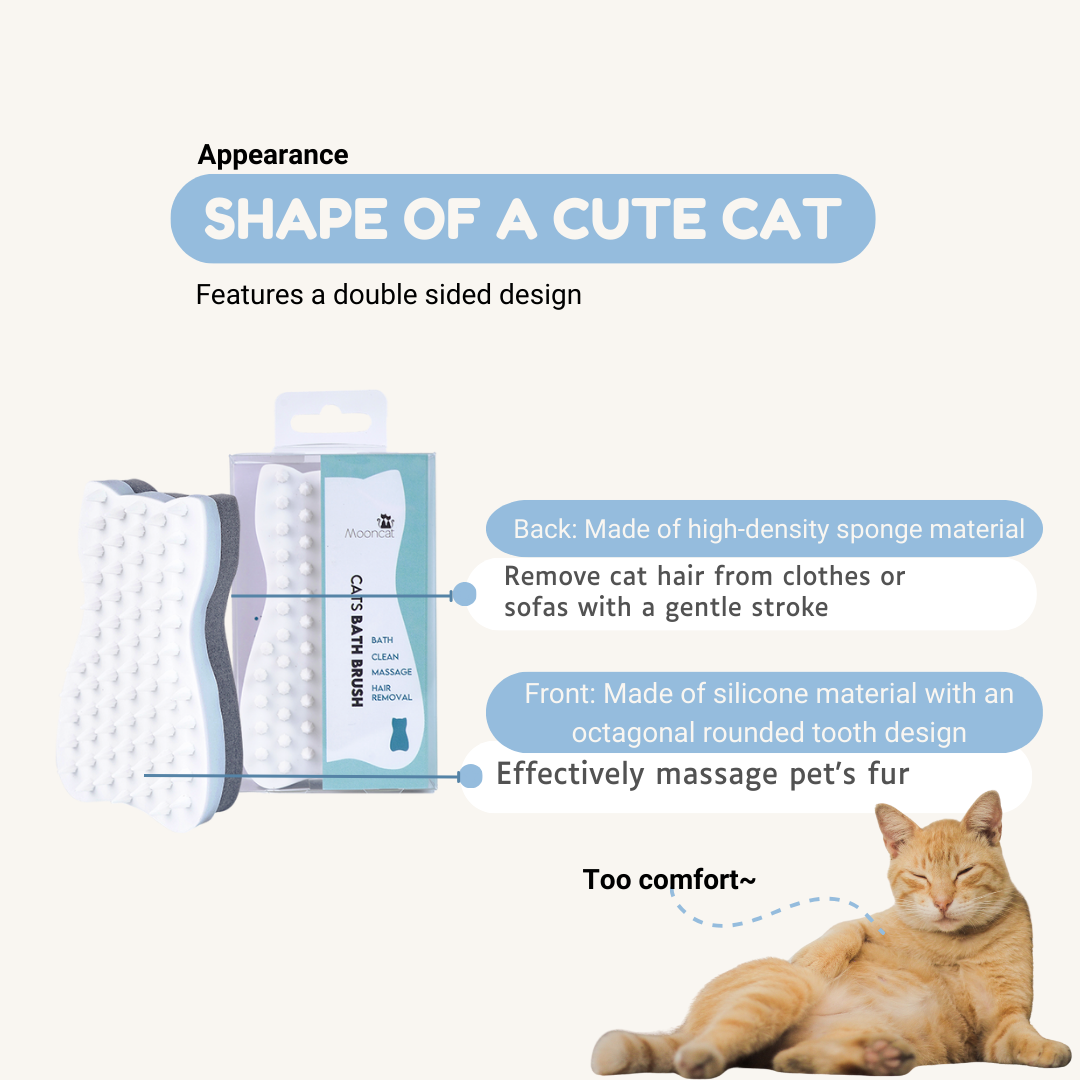 Appearance

SHAPE OF A CUTE CAT

Features a double sided design

Mooncat

CAT'S BATH BRUSH

BATH
CLEAN
MASSAGE
HAIR REMOVAL

Back: Made of high-density sponge material

Remove cat hair from clothes or sofas with a gentle stroke

Front: Made of silicone material with an octagonal rounded tooth design

Effectively massage pet's fur

Too comfort~