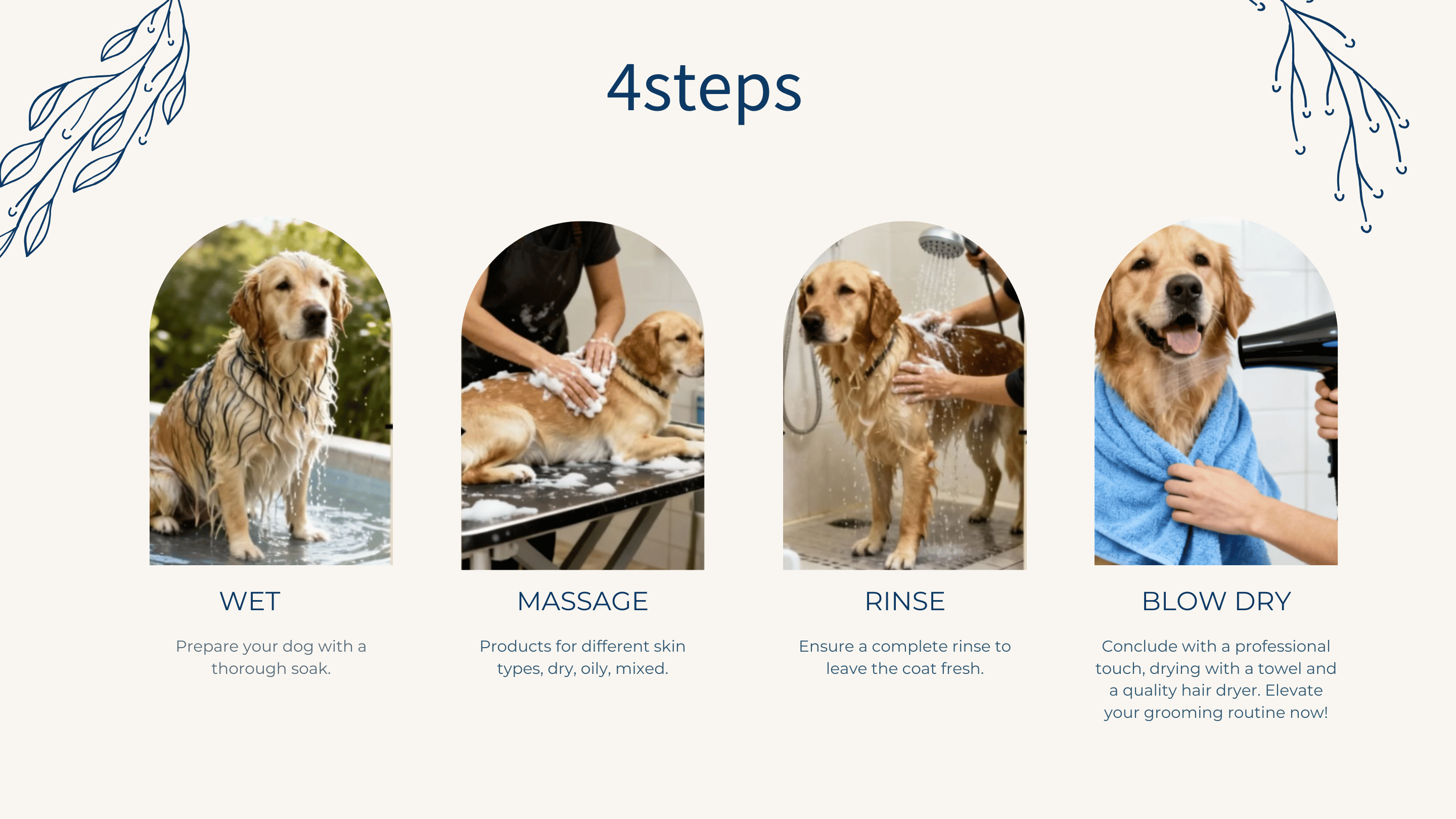 4steps

WET

Prepare your dog with a thorough soak.

MASSAGE

Products for different skin types, dry, oily, mixed.

RINSE

Ensure a complete rinse to leave the coat fresh.

BLOW DRY

Conclude with a professional touch, drying with a towel and a quality hair dryer. Elevate your grooming routine now!